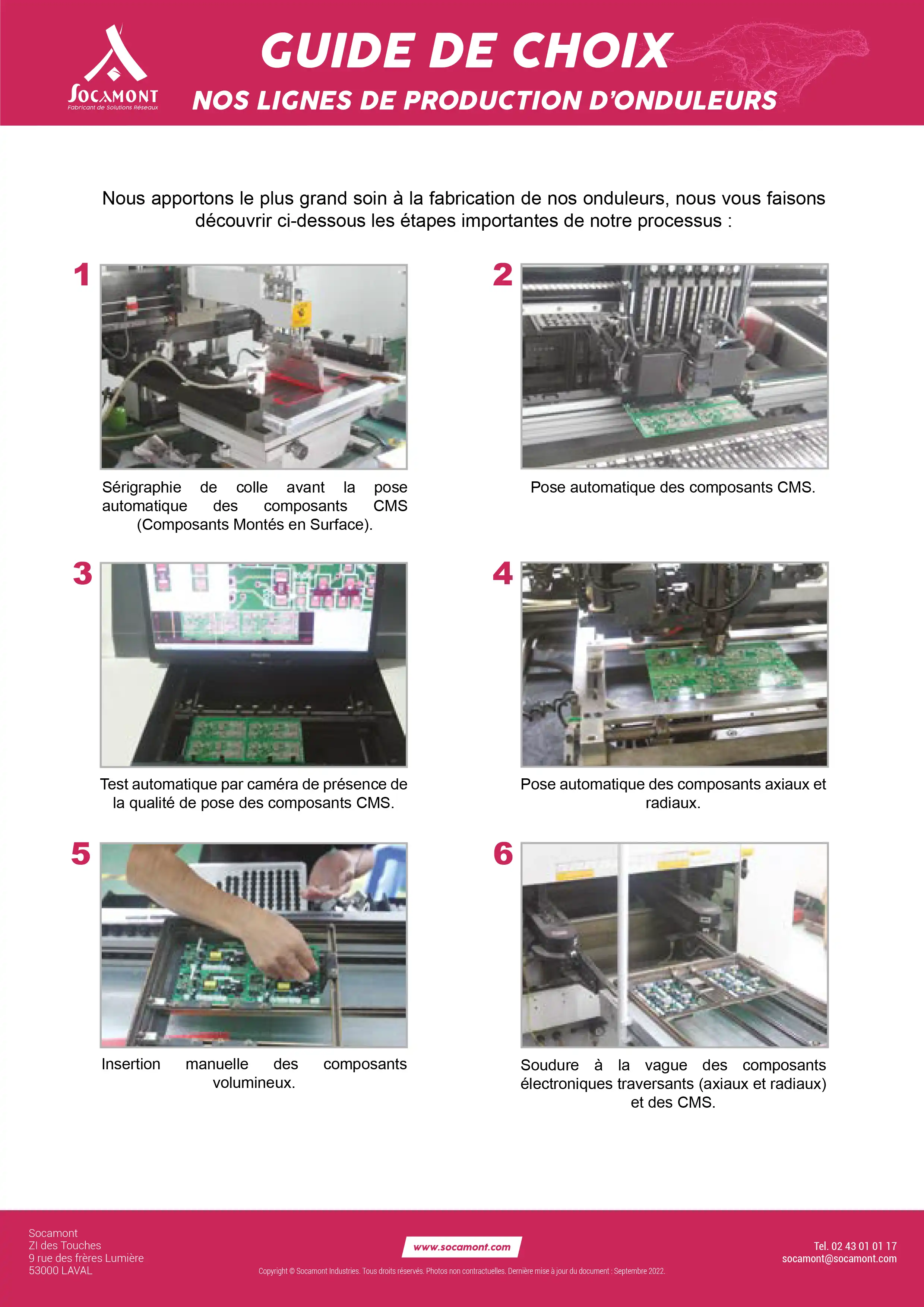 SOCAMONT
Fabricant de Solutions Réseaux

GUIDE DE CHOIX
NOS LIGNES DE PRODUCTION D'ONDULEURS

Nous apportons le plus grand soin à la fabrication de nos onduleurs, nous vous faisons découvrir ci-dessous les étapes importantes de notre processus :

1
Sérigraphie de colle avant la pose automatique des composants CMS (Composants Montés en Surface).

2
Pose automatique des composants CMS.

3
Test automatique par caméra de présence de la qualité de pose des composants CMS.

4
Pose automatique des composants axiaux et radiaux.

5
Insertion manuelle des composants volumineux.

6
Soudure à la vague des composants électroniques traversants (axiaux et radiaux) et des CMS.

Socamont
ZI des Touches
9 rue des frères Lumière
53000 LAVAL

www.socamont.com

Copyright © Socamont Industries. Tous droits réservés. Photos non contractuelles. Dernière mise à jour du document : Septembre 2022.

Tel. 02 43 01 01 17
socamont@socamont.com