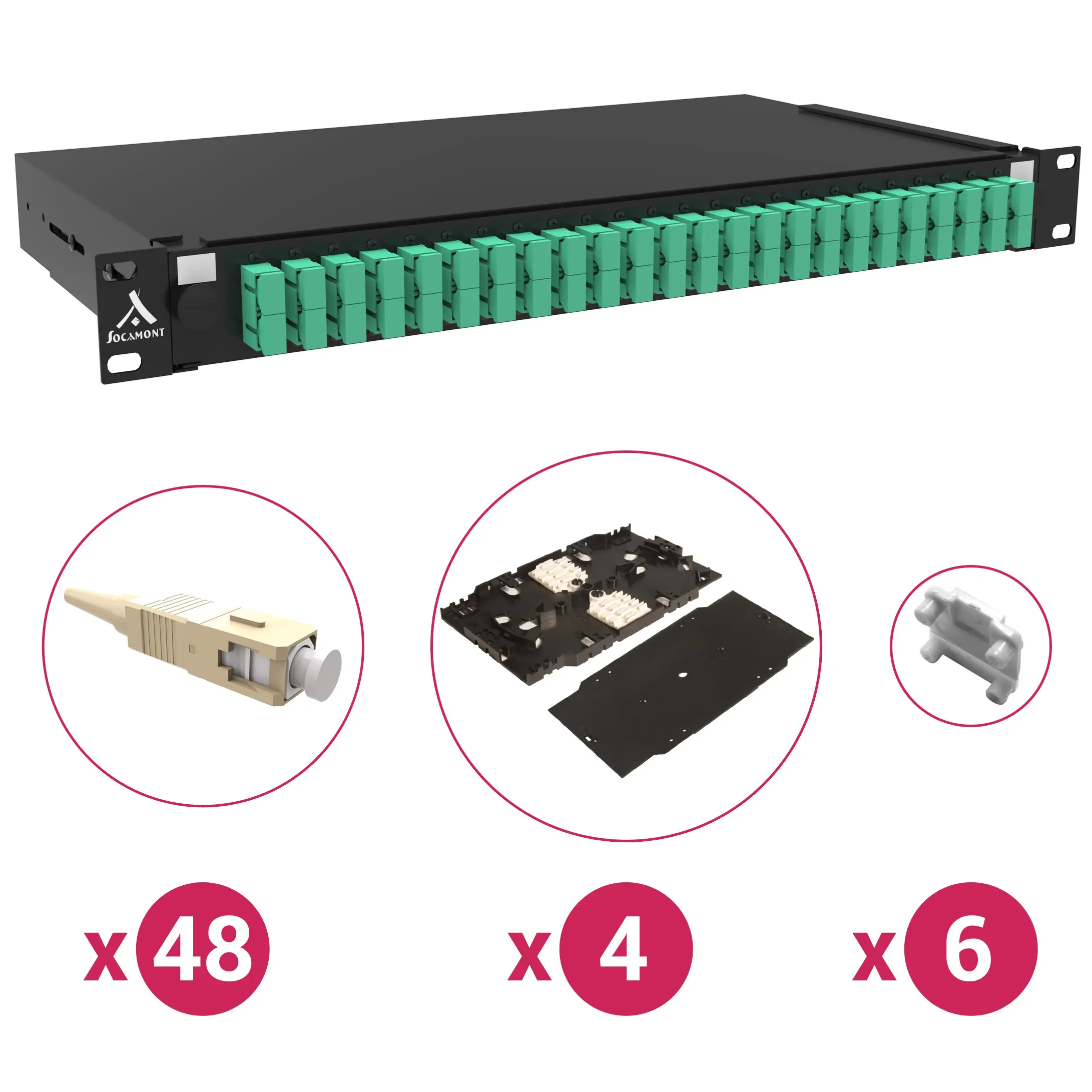 SOCAMONT

x 48

x 4

x 6