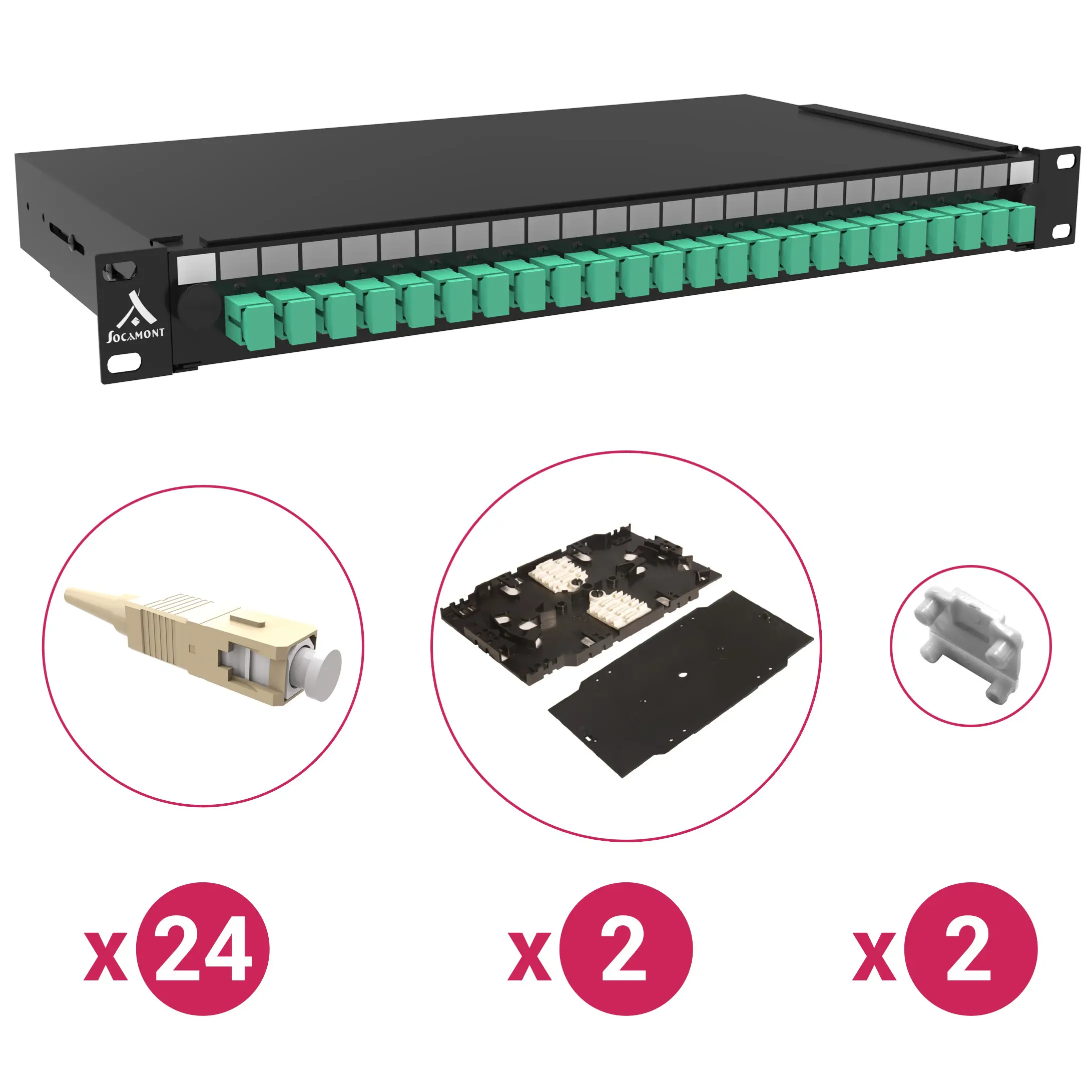 SOCAMONT

x 24

x 2

x 2