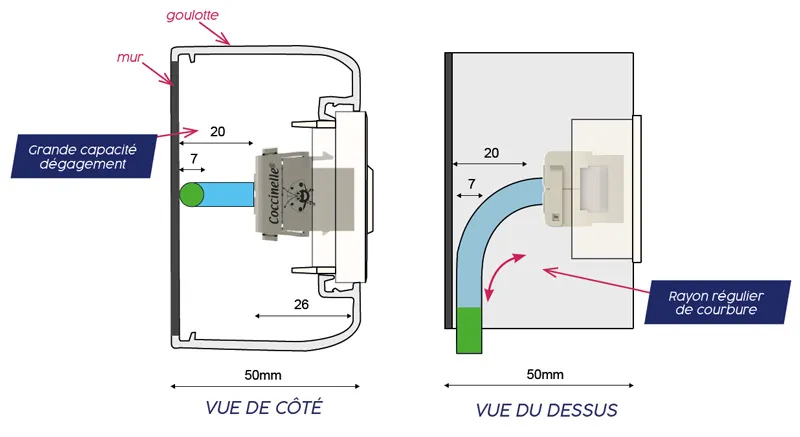 goulotte

mur

Grande capacité dégagement

20

7

Coccinelle®

26

50mm

VUE DE CÔTÉ

20

7

Rayon régulier de courbure

50mm

VUE DU DESSUS